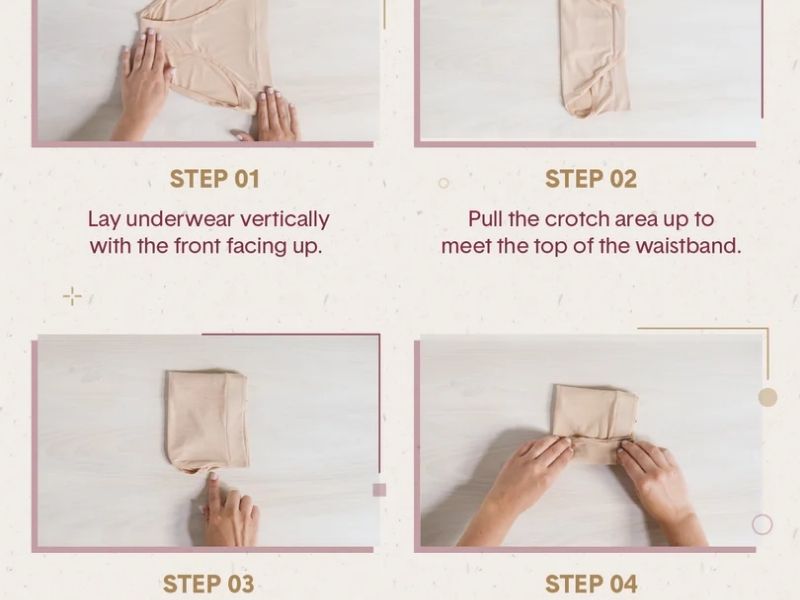 STEP 01

Lay underwear vertically with the front facing up.

STEP 02

Pull the crotch area up to meet the top of the waistband.

STEP 03

STEP 04