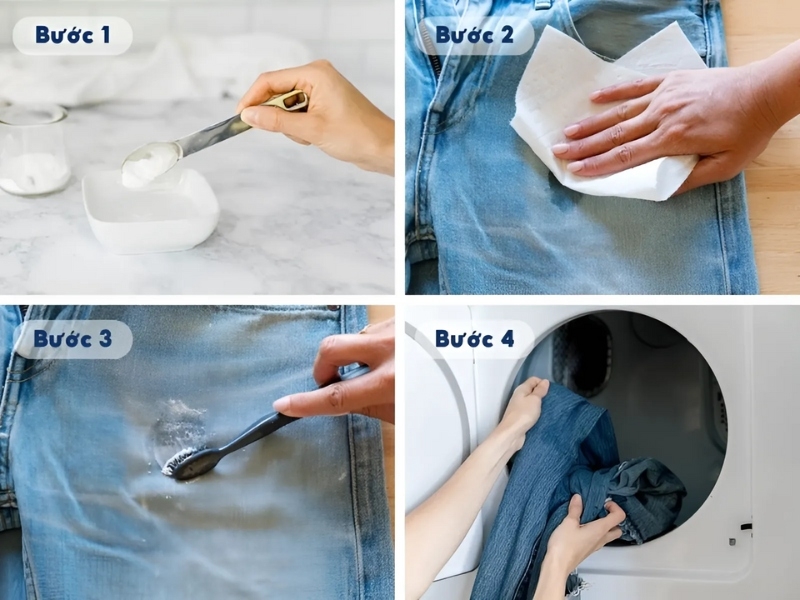 Bước 1

Bước 2

Bước 3

Bước 4